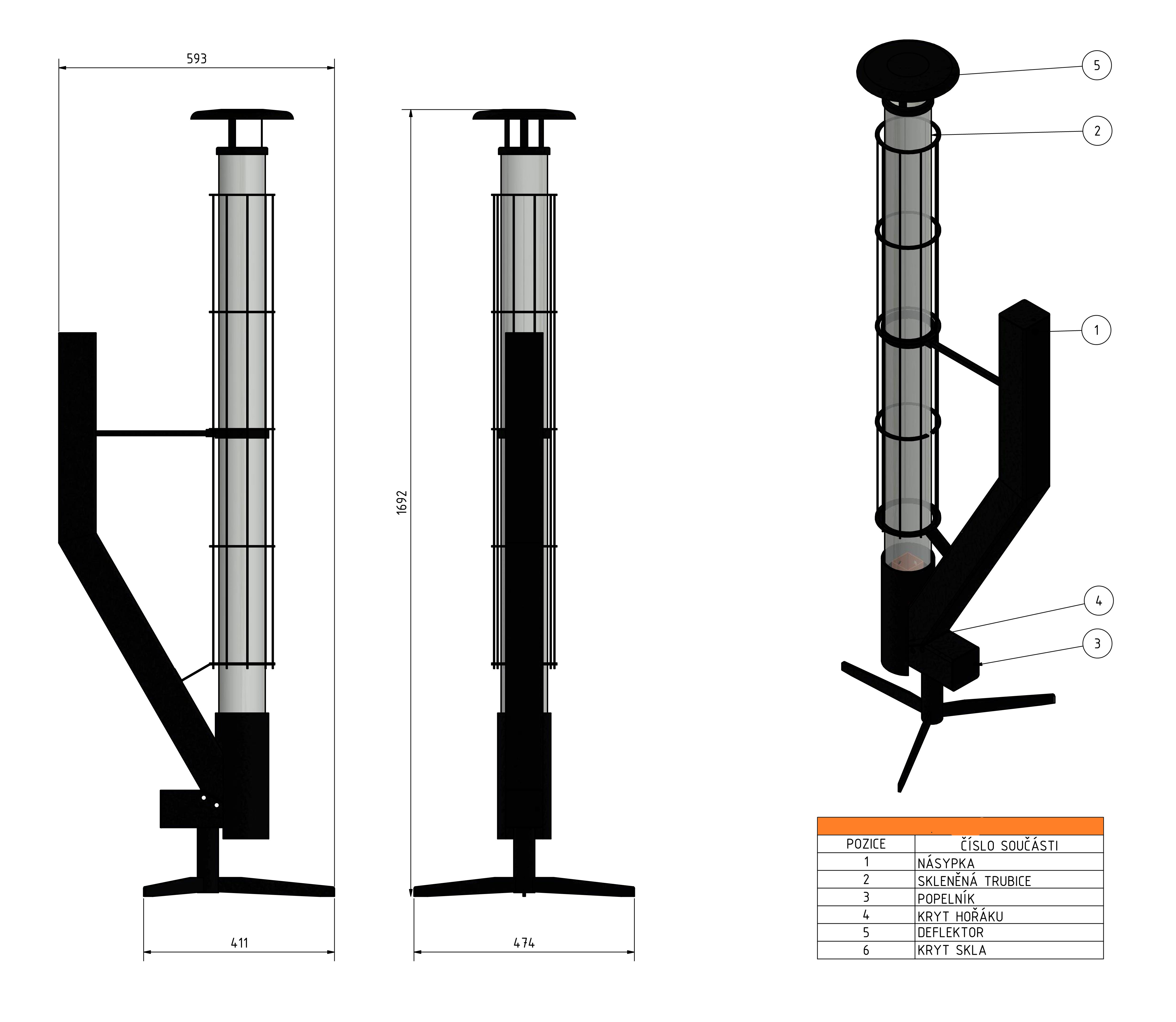 593

1692

411

474

5

2

1

4

3

| POZICE | ČÍSLO SOUČÁSTI |
|---|---|
| 1 | NÁSYPKA |
| 2 | SKLENĚNÁ TRUBICE |
| 3 | POPELNÍK |
| 4 | KRYT HOŘÁKU |
| 5 | DEFLEKTOR |
| 6 | KRYT SKLA |